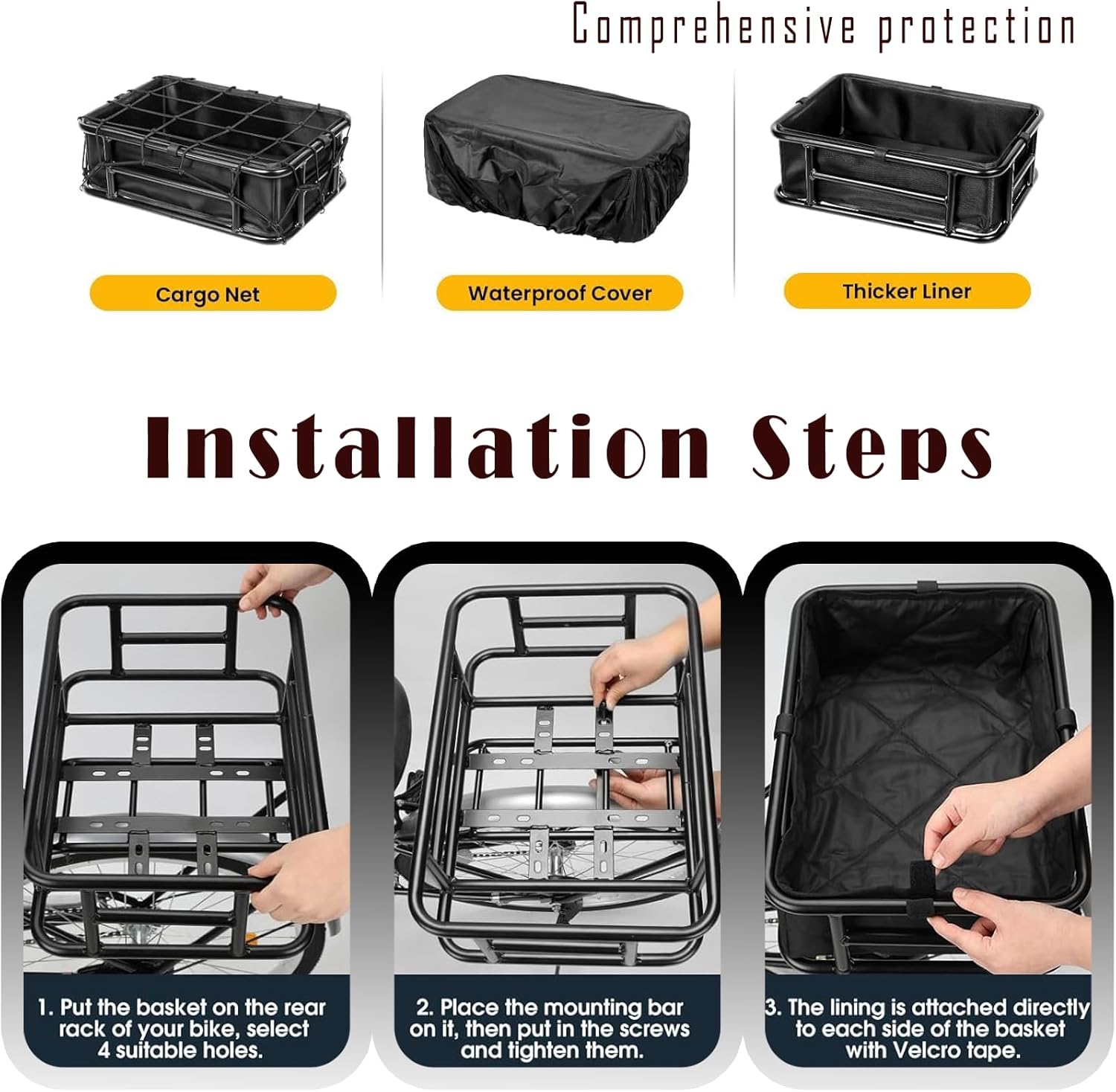 Comprehensive protection

Cargo Net

Waterproof Cover

Thicker Liner

Installation Steps

1. Put the basket on the rear rack of your bike, select 4 suitable holes.

2. Place the mounting bar on it, then put in the screws and tighten them.

3. The lining is attached directly to each side of the basket with Velcro tape.